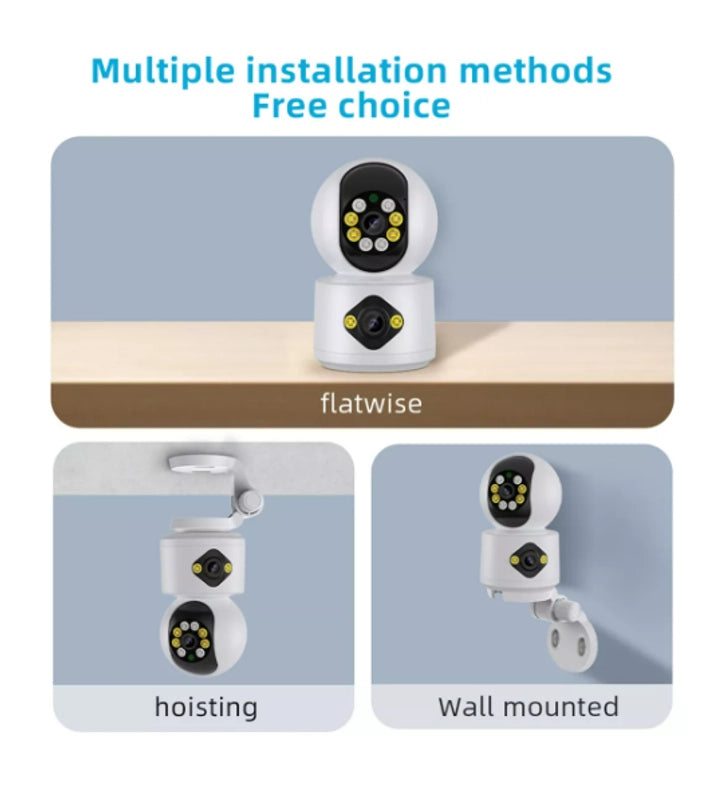 Multiple installation methods
Free choice

flatwise

hoisting

Wall mounted