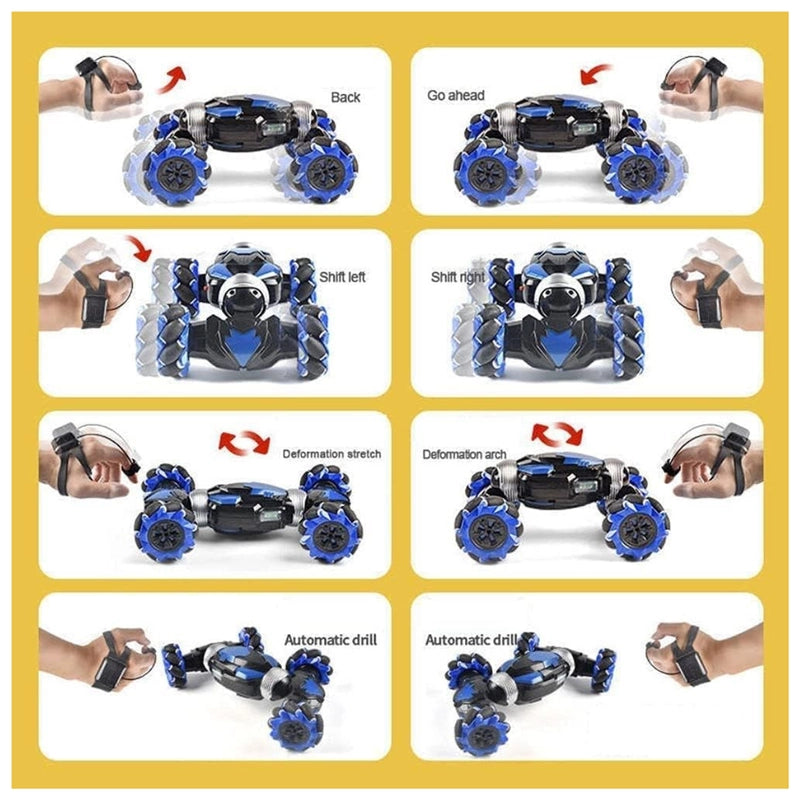 Back

Go ahead

Shift left

Shift right

Deformation stretch

Deformation arch

Automatic drill

Automatic drill